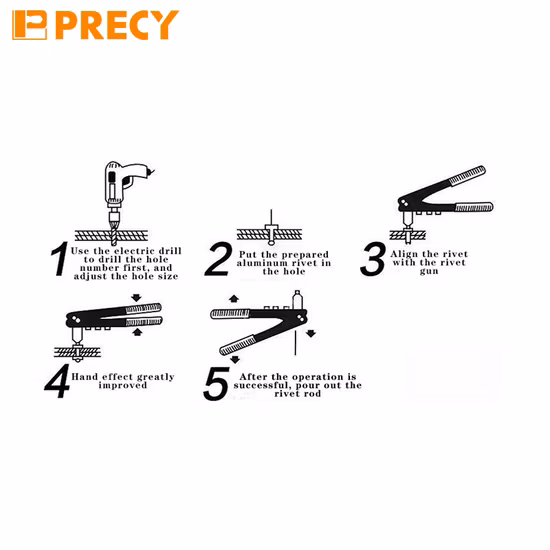 PRECY

1 Use the electric drill to drill the hole number first, and adjust the hole size

2 Put the prepared aluminum rivet in the hole

3 Align the rivet with the rivet gun

4 Hand effect greatly improved

5 After the operation is successful, pour out the rivet rod